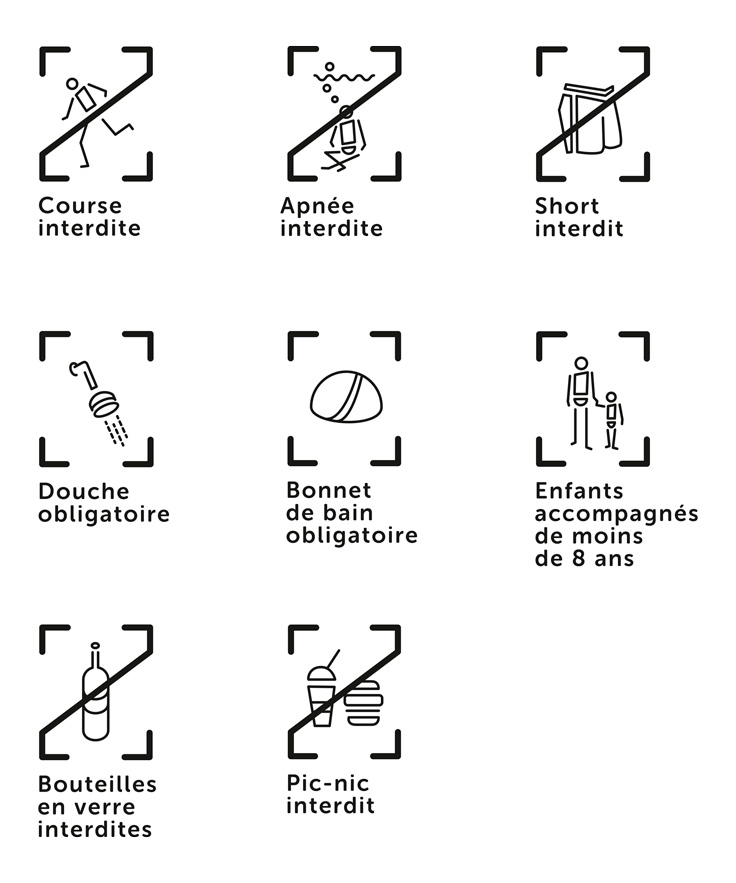 Course interdite

Apnée interdite

Short interdit

Douche obligatoire

Bonnet de bain obligatoire

Enfants accompagnés de moins de 8 ans

Bouteilles en verre interdites

Pic-nic interdit